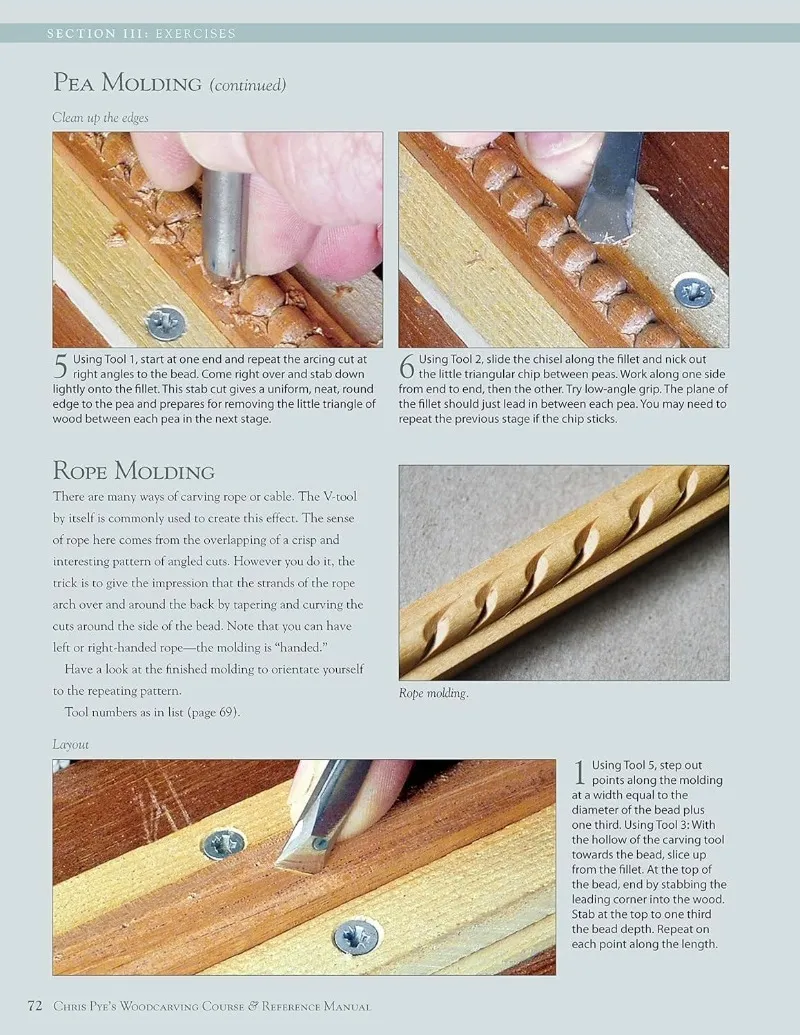 SECTION III: EXERCISES

PEA MOLDING (continued)

Clean up the edges

5 Using Tool 1, start at one end and repeat the arcing cut at right angles to the bead. Come right over and stab down lightly onto the fillet. This stab cut gives a uniform, neat, round edge to the pea and prepares for removing the little triangle of wood between each pea in the next stage.

6 Using Tool 2, slide the chisel along the fillet and nick out the little triangular chip between peas. Work along one side from end to end, then the other. Try low-angle grip. The plane of the fillet should just lead in between each pea. You may need to repeat the previous stage if the chip sticks.

ROPE MOLDING

There are many ways of carving rope or cable. The V-tool by itself is commonly used to create this effect. The sense of rope here comes from the overlapping of a crisp and interesting pattern of angled cuts. However you do it, the trick is to give the impression that the strands of the rope arch over and around the back by tapering and curving the cuts around the side of the bead. Note that you can have left or right-handed rope—the molding is "handed."

Have a look at the finished molding to orientate yourself to the repeating pattern.

Tool numbers as in list (page 69).

Rope molding.

Layout

1 Using Tool 5, step out points along the molding at a width equal to the diameter of the bead plus one third. Using Tool 3: With the hollow of the carving tool towards the bead, slice up from the fillet. At the top of the bead, end by stabbing the leading corner into the wood. Stab at the top to one third the bead depth. Repeat on each point along the length.

72 CHRIS PYE'S WOODCARVING COURSE & REFERENCE MANUAL